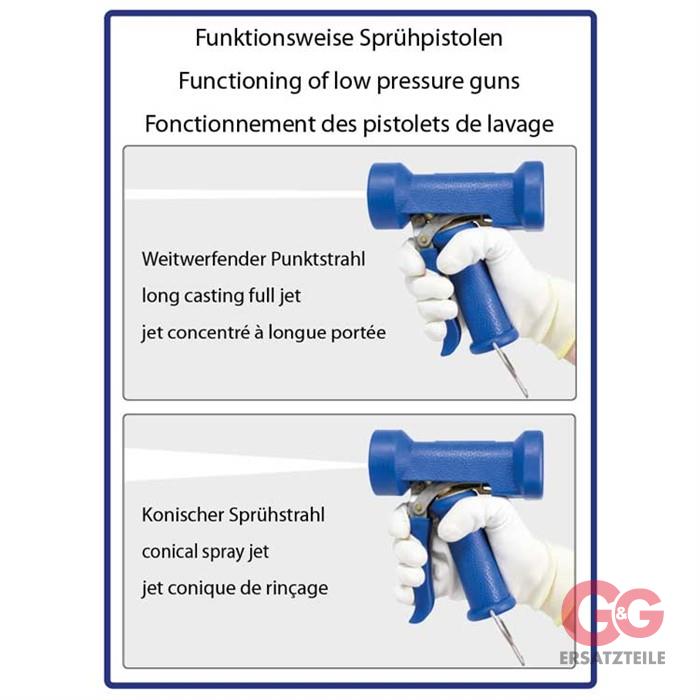 Funktionsweise Sprühpistolen

Functioning of low pressure guns

Fonctionnement des pistolets de lavage

Weitwerfender Punktstrahl

long casting full jet

jet concentré à longue portée

Konischer Sprühstrahl

conical spray jet

jet conique de rinçage

G&G
ERSATZTEILE